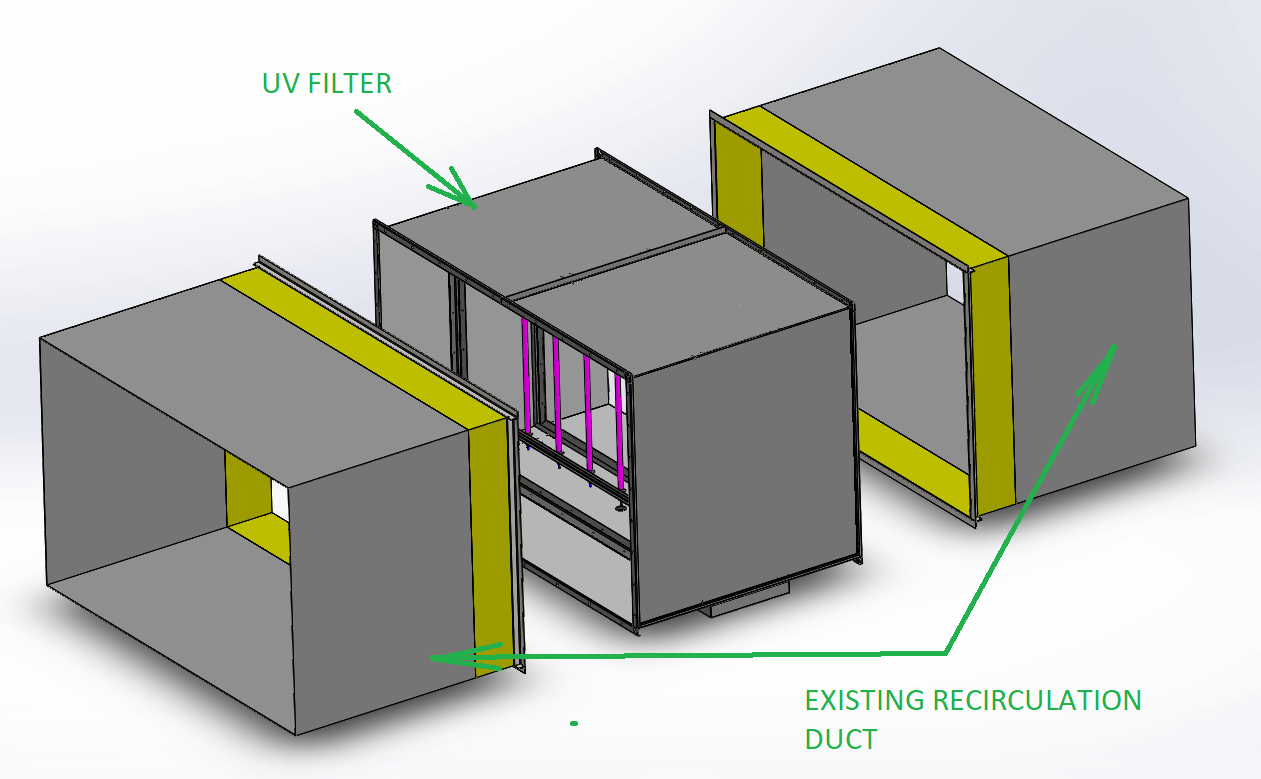 UV FILTER

EXISTING RECIRCULATION DUCT